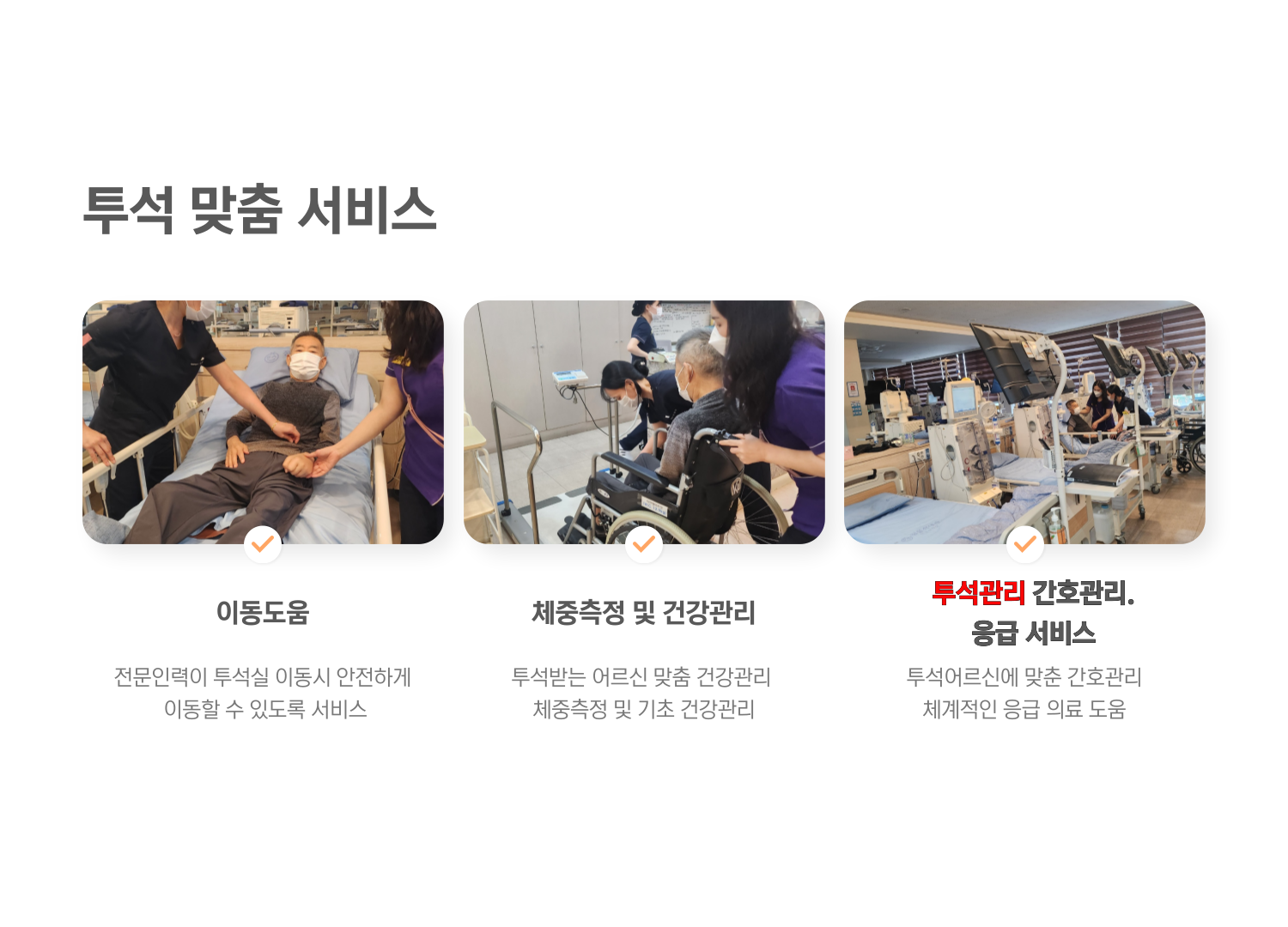 투석 맞춤 서비스

이동도움

전문인력이 투석실 이동시 안전하게 이동할 수 있도록 서비스

체중측정 및 건강관리

투석받는 어르신 맞춤 건강관리 체중측정 및 기초 건강관리

투석관리 간호관리. 응급 서비스

투석어르신에 맞춘 간호관리 체계적인 응급 의료 도움